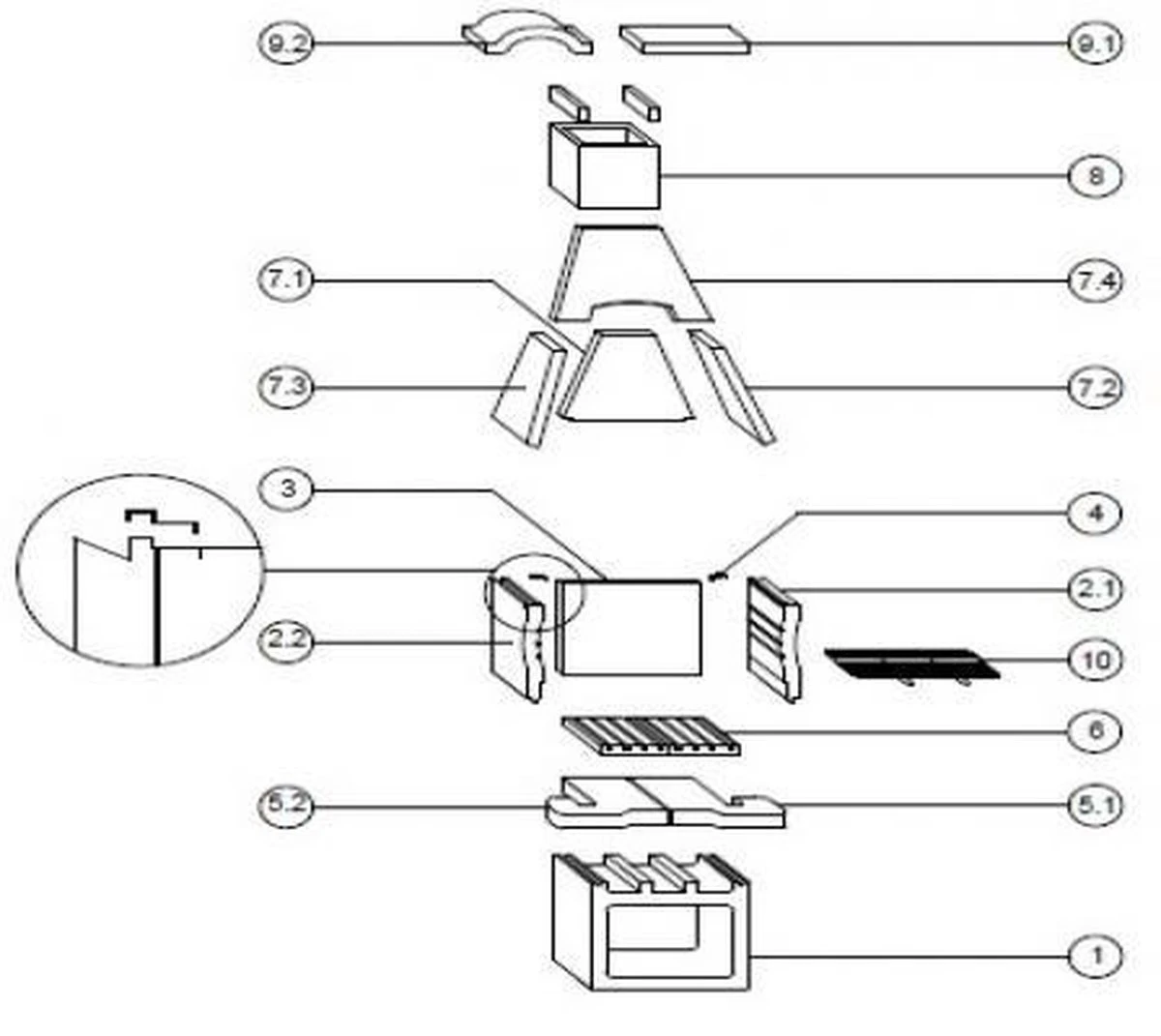 9.2
9.1
8
7.1
7.4
7.3
7.2
3
4
2.1
2.2
10
6
5.2
5.1
1